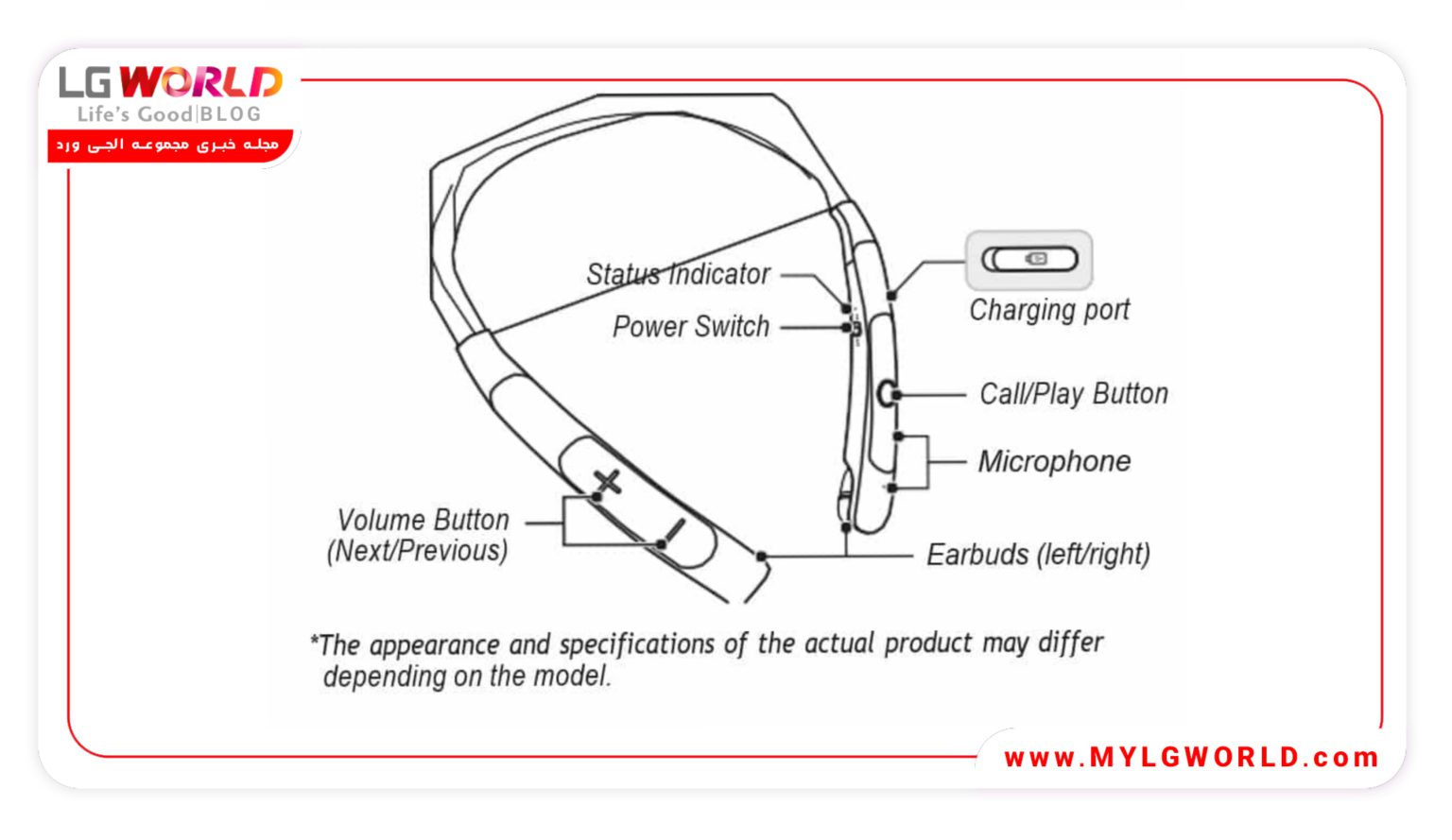 LG WORLD
Life's Good|BLOG
مجله خبری مجموعه الجی ورد

Status Indicator
Power Switch
Charging port
Call/Play Button
Microphone
Volume Button (Next/Previous)
Earbuds (left/right)

*The appearance and specifications of the actual product may differ depending on the model.

www.MYLGWORLD.com