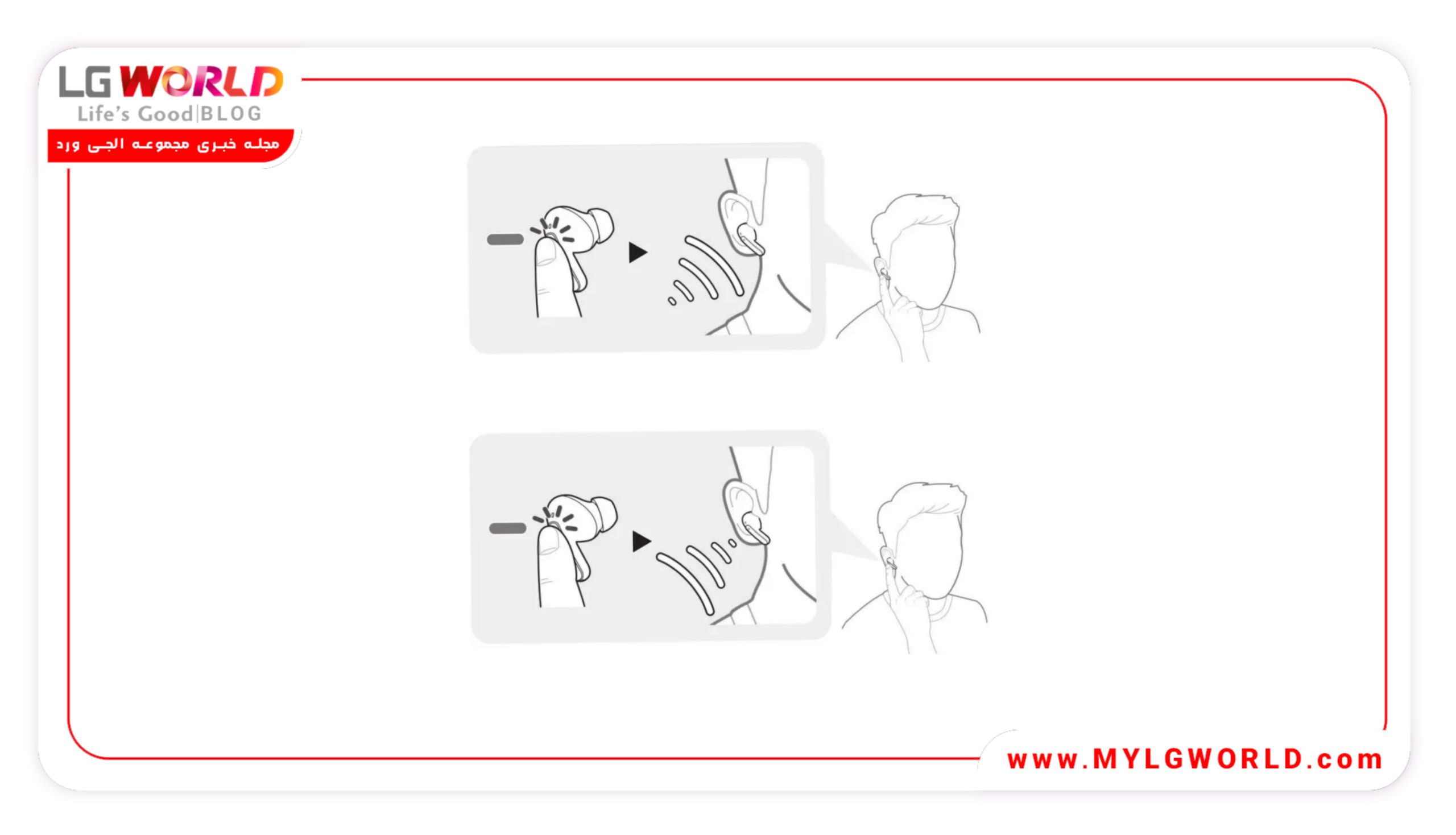 LG WORLD
Life's Good|BLOG
مجله خبری مجموعه الجی ورد

www.MYLGWORLD.com